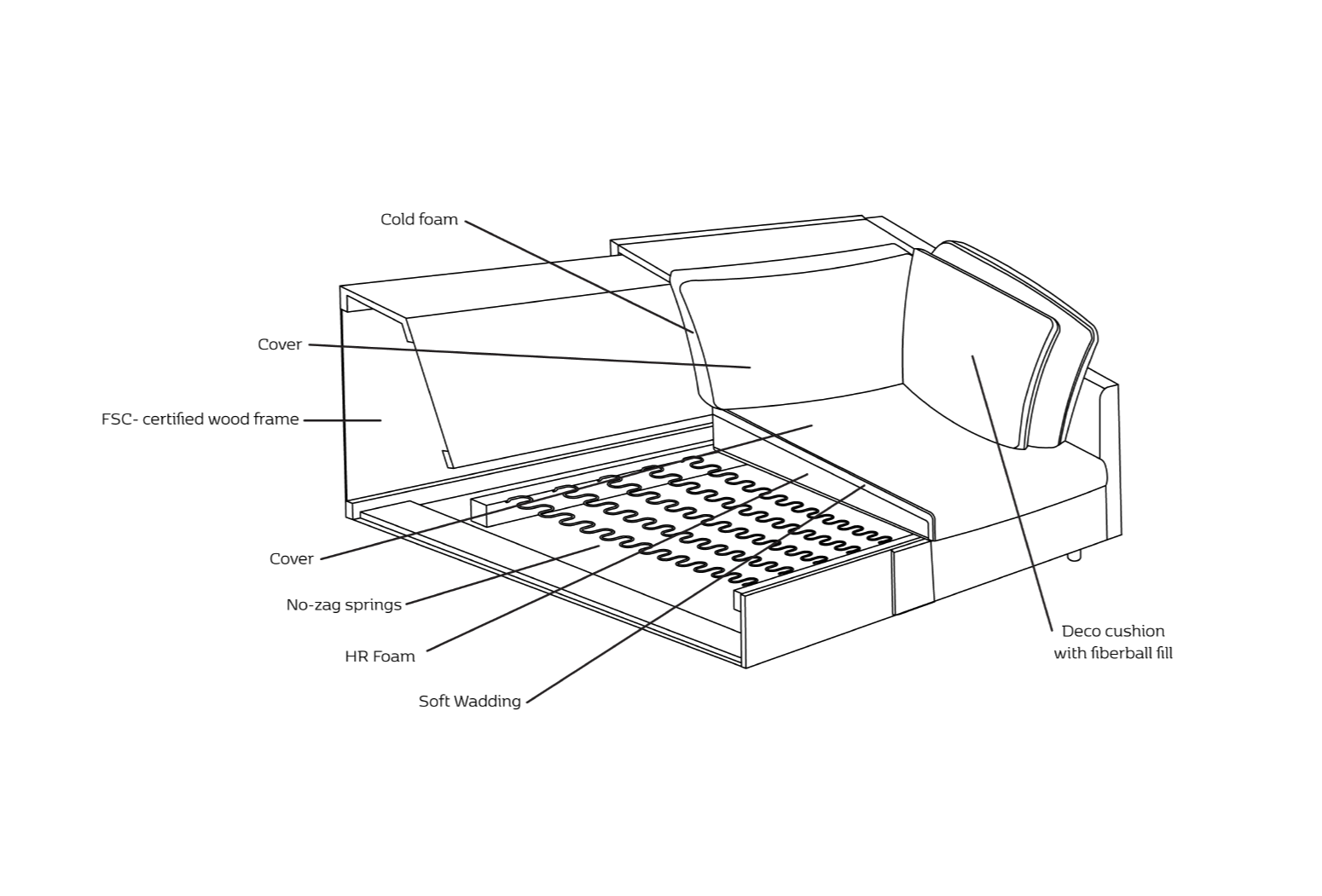 Cold foam

Cover

FSC- certified wood frame

Cover

No-zag springs

HR Foam

Soft Wadding

Deco cushion with fiberball fill